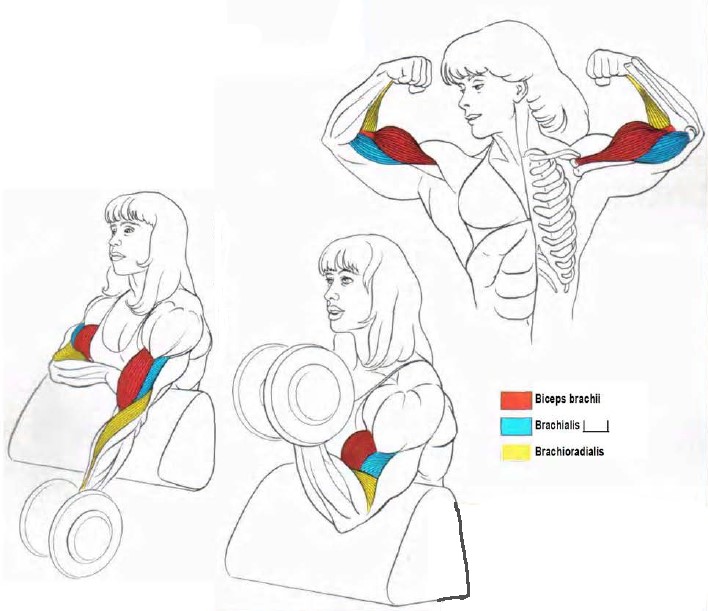 Biceps brachii
Brachialis
Brachioradialis